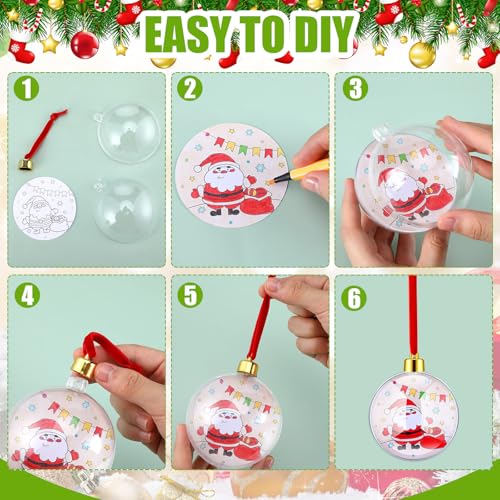 EASY TO DIY

1

2

3

4

5

6